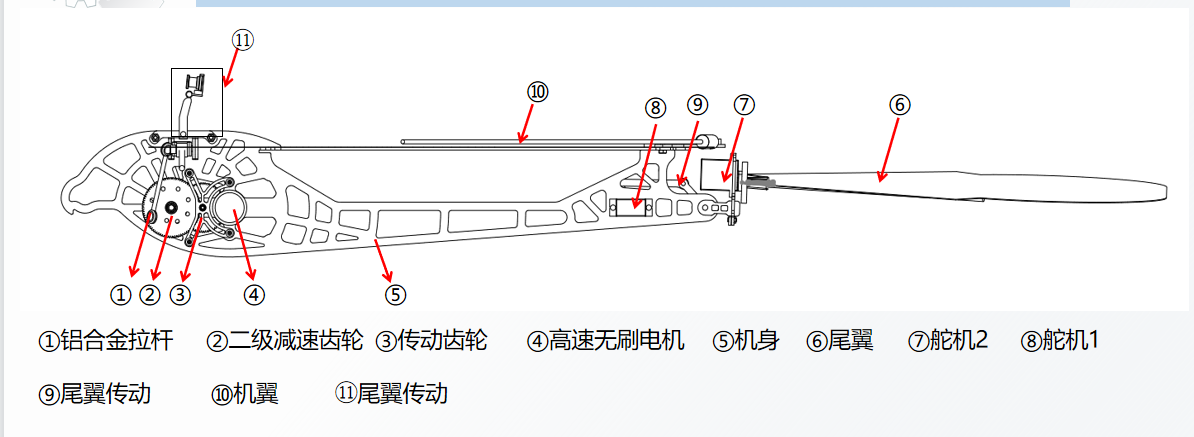 ⑪

⑩

⑧ ⑨ ⑦ ⑥

① ② ③ ④ ⑤

①铝合金拉杆 ②二级减速齿轮 ③传动齿轮 ④高速无刷电机 ⑤机身 ⑥尾翼 ⑦舵机2 ⑧舵机1

⑨尾翼传动 ⑩机翼 ⑪尾翼传动